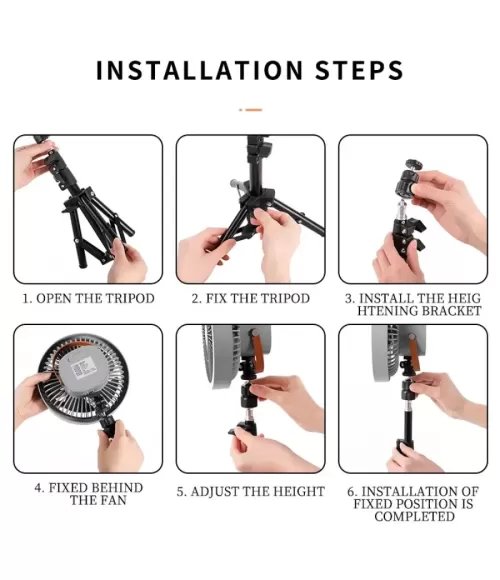 INSTALLATION STEPS

1. OPEN THE TRIPOD

2. FIX THE TRIPOD

3. INSTALL THE HEIG HTENING BRACKET

4. FIXED BEHIND THE FAN

5. ADJUST THE HEIGHT

6. INSTALLATION OF FIXED POSITION IS COMPLETED